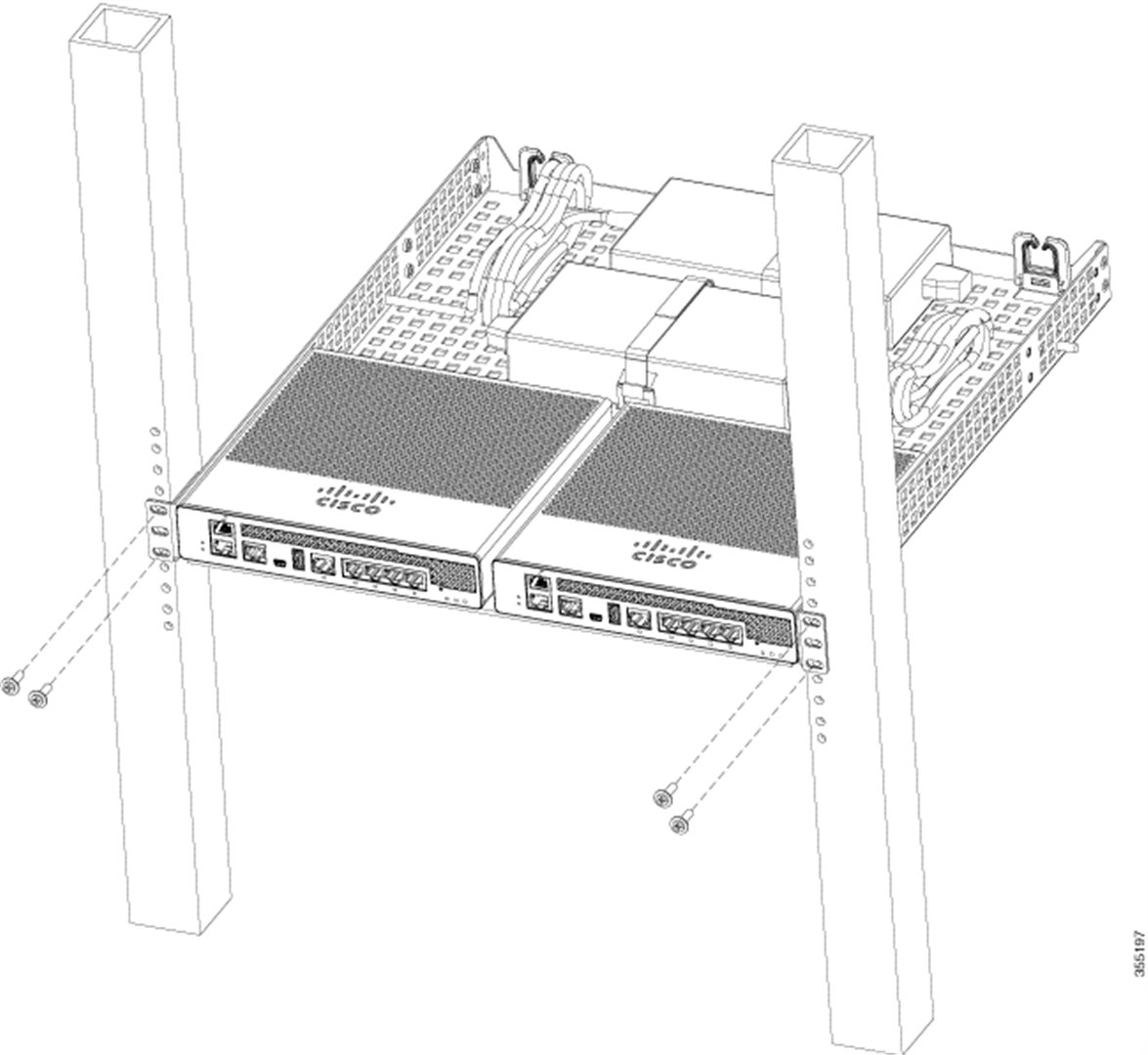 CISCO
CISCO
355197