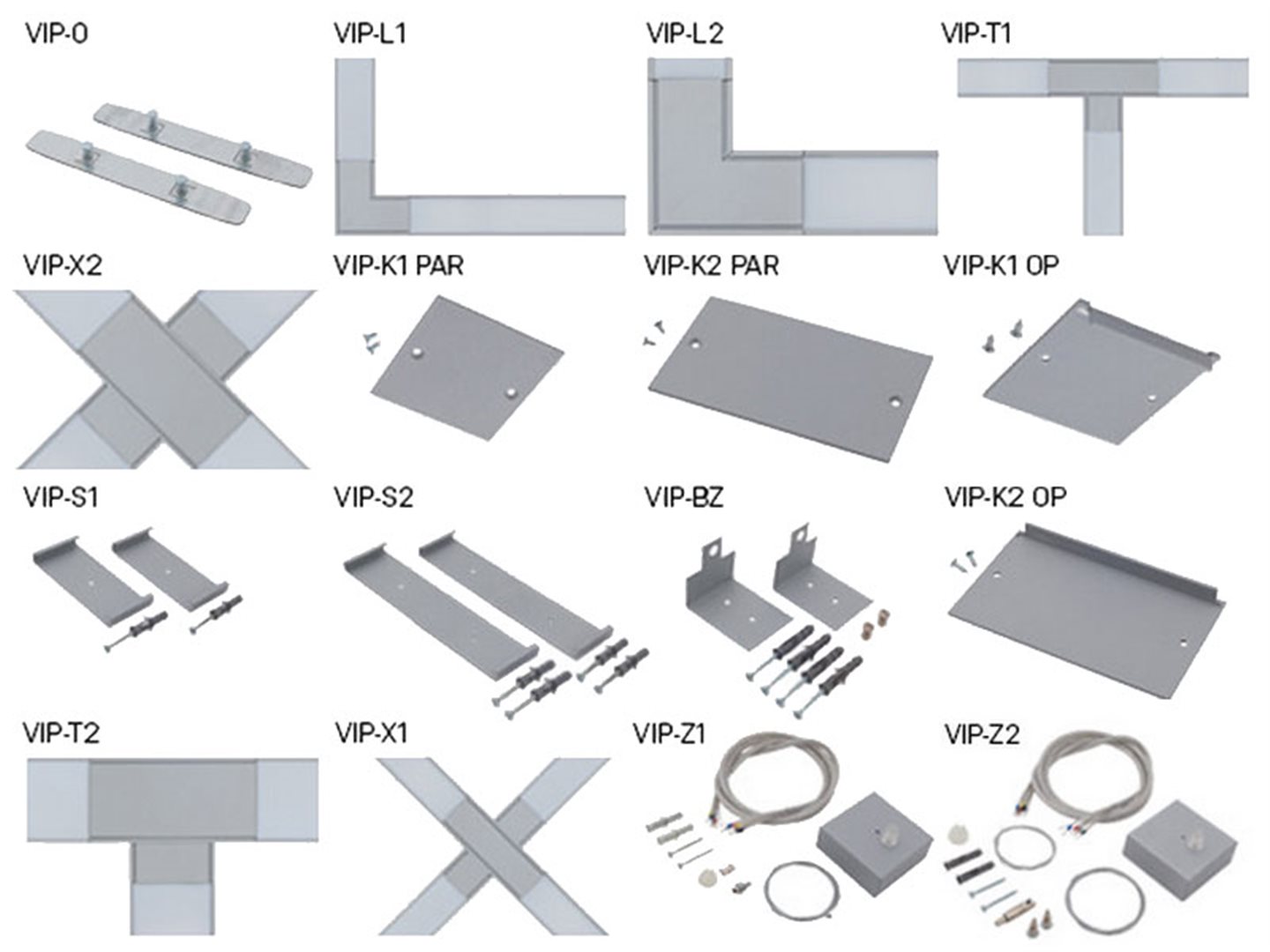 VIP-0

VIP-L1

VIP-L2

VIP-T1

VIP-X2

VIP-K1 PAR

VIP-K2 PAR

VIP-K1 OP

VIP-S1

VIP-S2

VIP-BZ

VIP-K2 OP

VIP-T2

VIP-X1

VIP-Z1

VIP-Z2