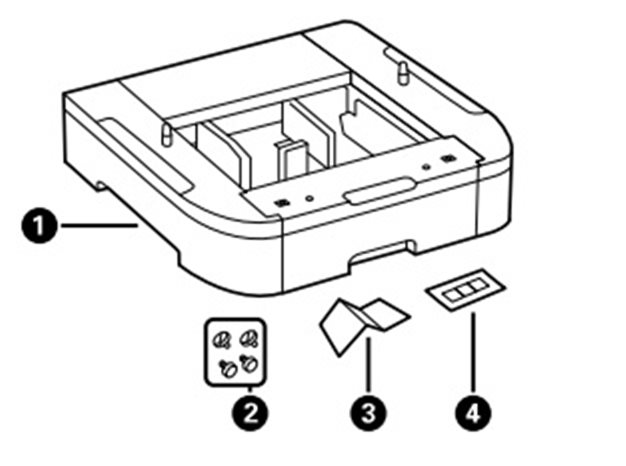 1
2
3
4